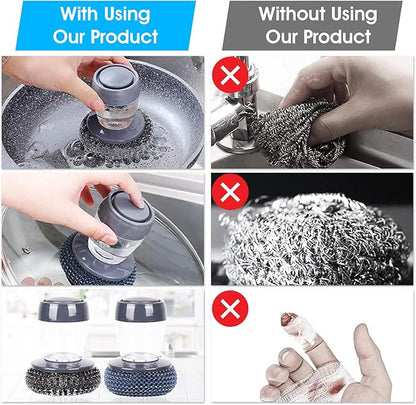 With Using Our Product

Without Using Our Product