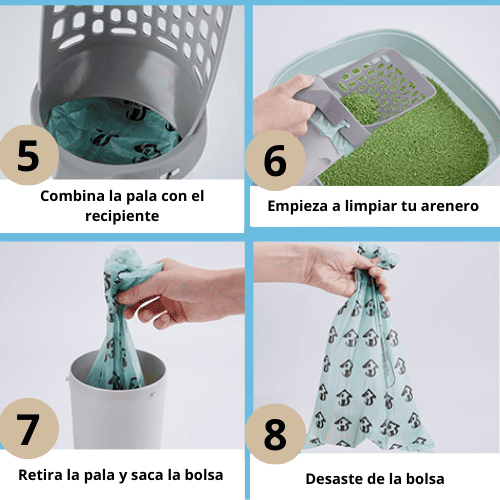 5

Combina la pala con el recipiente

6

Empieza a limpiar tu arenero

7

Retira la pala y saca la bolsa

8

Desaste de la bolsa